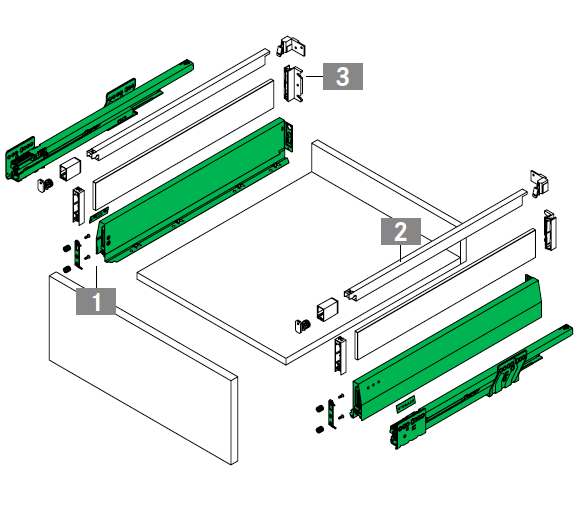 3

2

1