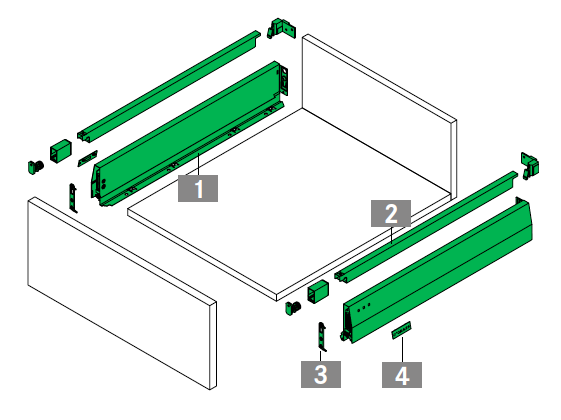 1
2
3
4